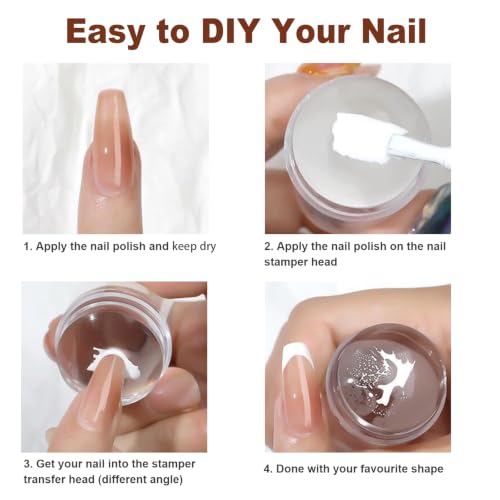 Easy to DIY Your Nail

1. Apply the nail polish and keep dry

2. Apply the nail polish on the nail stamper head

3. Get your nail into the stamper transfer head (different angle)

4. Done with your favourite shape