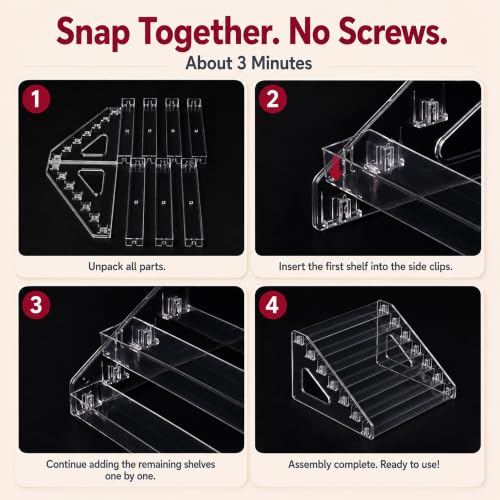 Snap Together. No Screws.

About 3 Minutes

1

Unpack all parts.

2

Insert the first shelf into the side clips.

3

Continue adding the remaining shelves one by one.

4

Assembly complete. Ready to use!