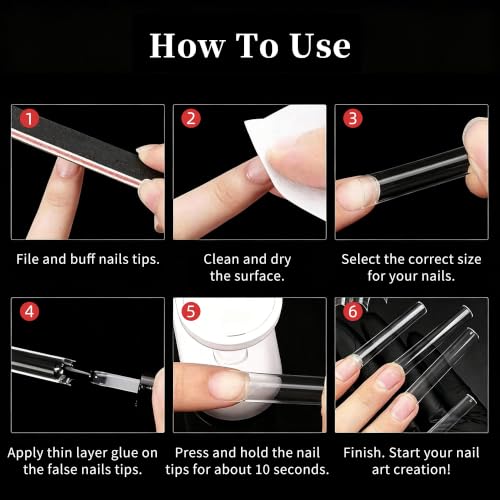 How To Use

1

File and buff nails tips.

2

Clean and dry the surface.

3

Select the correct size for your nails.

4

Apply thin layer glue on the false nails tips.

5

Press and hold the nail tips for about 10 seconds.

6

Finish. Start your nail art creation!