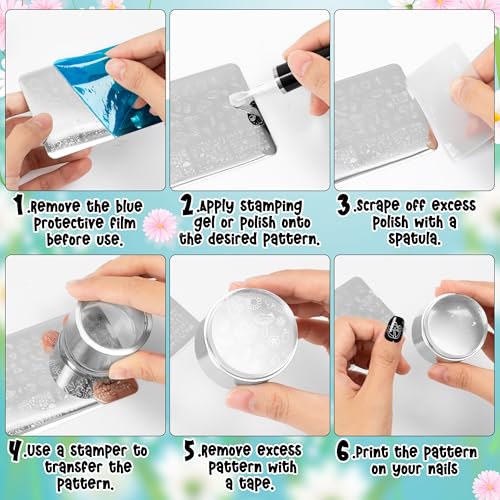 1.Remove the blue protective film before use.

2.Apply stamping gel or polish onto the desired pattern.

3.Scrape off excess polish with a spatula.

4.Use a stamper to transfer the pattern.

5.Remove excess pattern with a tape.

6.Print the pattern on your nails