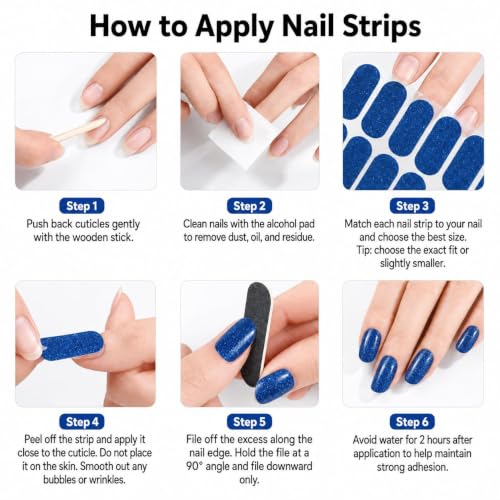 How to Apply Nail Strips

Step 1
Push back cuticles gently with the wooden stick.

Step 2
Clean nails with the alcohol pad to remove dust, oil, and residue.

Step 3
Match each nail strip to your nail and choose the best size.
Tip: choose the exact fit or slightly smaller.

Step 4
Peel off the strip and apply it close to the cuticle. Do not place it on the skin. Smooth out any bubbles or wrinkles.

Step 5
File off the excess along the nail edge. Hold the file at a 90° angle and file downward only.

Step 6
Avoid water for 2 hours after application to help maintain strong adhesion.